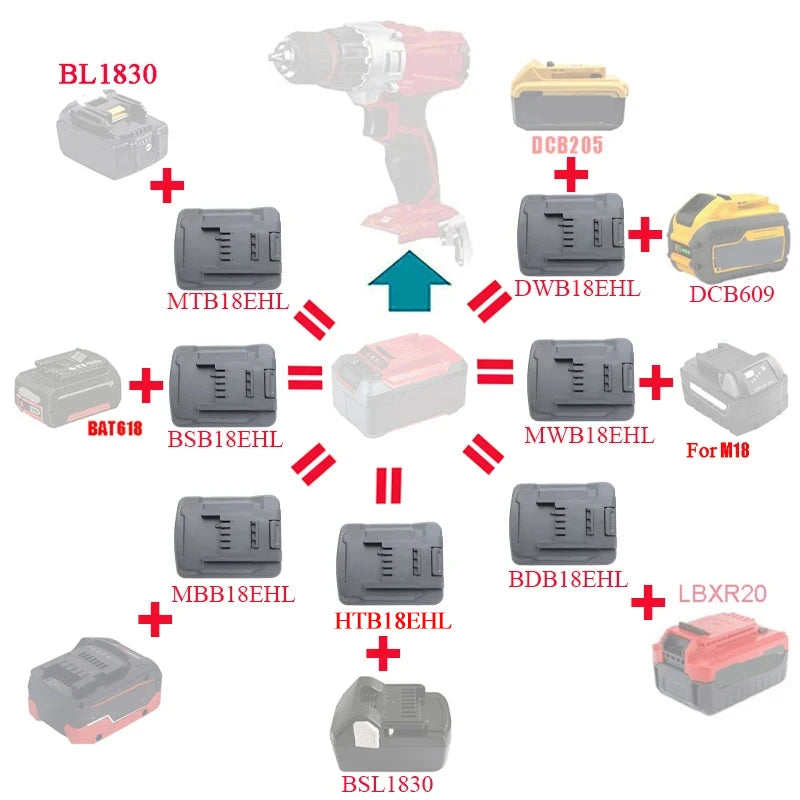 BL1830

DCB205

MTB18EHL

DWB18EHL

DCB609

BAT618

BSB18EHL

MWB18EHL

For M18

MBB18EHL

HTB18EHL

BDB18EHL

LBXR20

BSL1830