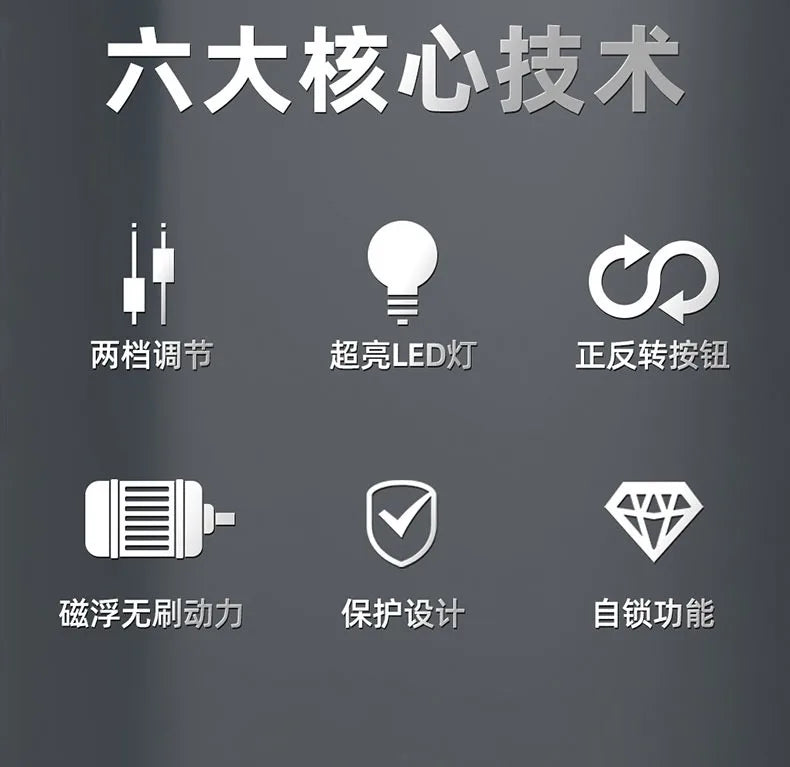 六大核心技术

两档调节

超亮LED灯

正反转按钮

磁浮无刷动力

保护设计

自锁功能