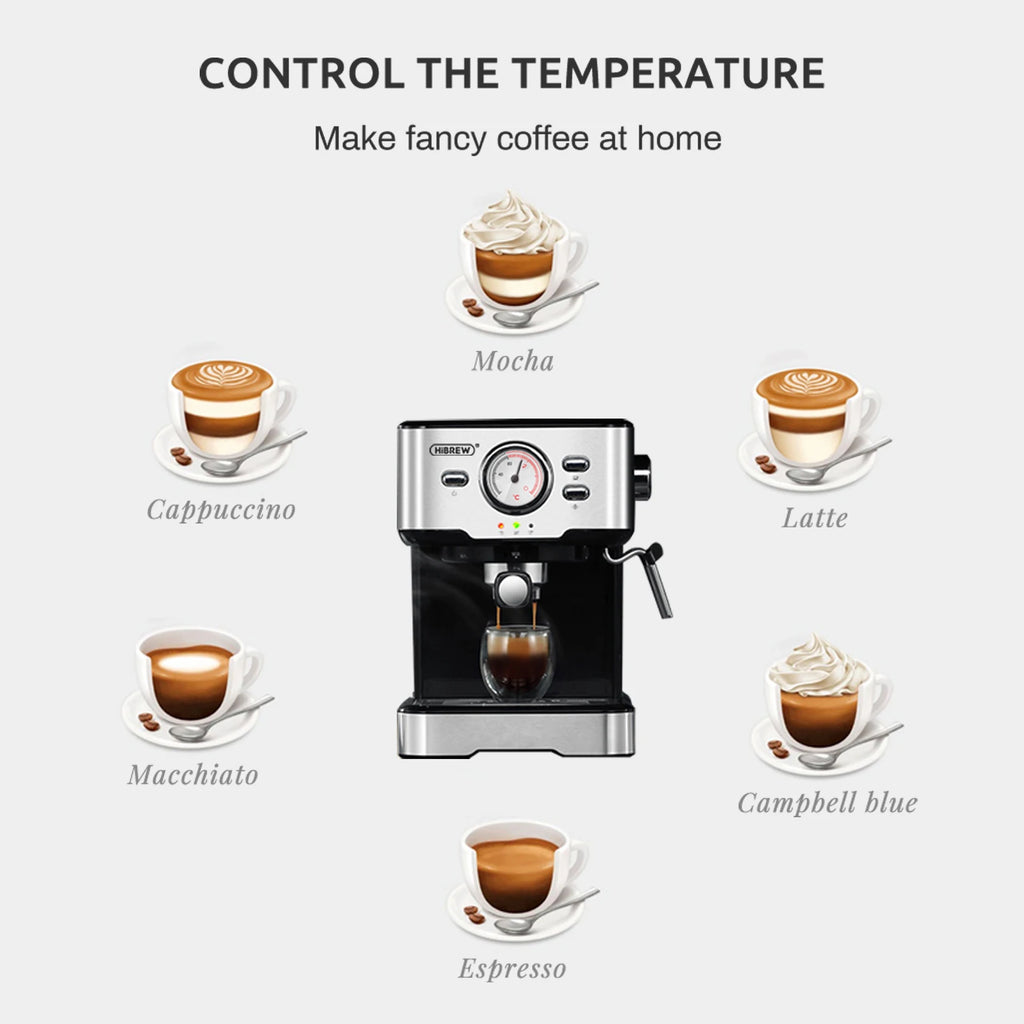 CONTROL THE TEMPERATURE

Make fancy coffee at home

Mocha

Cappuccino

HiBREW

Latte

Macchiato

Campbell blue

Espresso